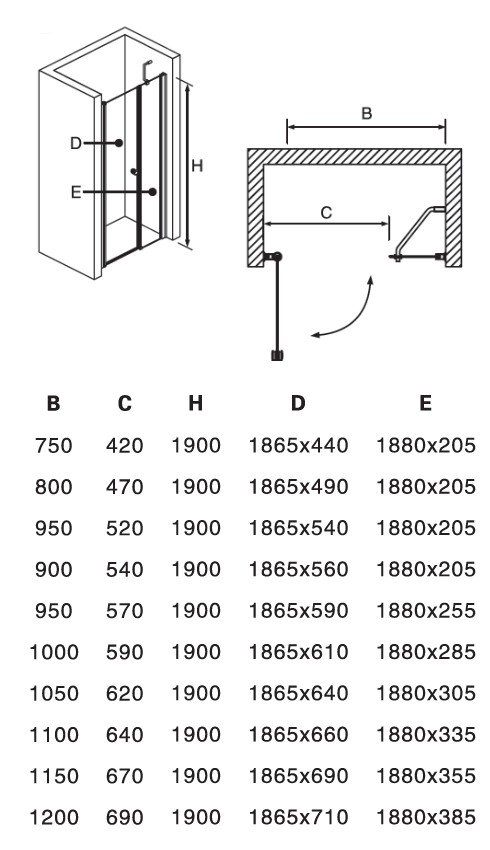 D

E

H

B

C

| B | C | H | D | E |
|---|---|---|---|---|
| 750 | 420 | 1900 | 1865x440 | 1880x205 |
| 800 | 470 | 1900 | 1865x490 | 1880x205 |
| 950 | 520 | 1900 | 1865x540 | 1880x205 |
| 900 | 540 | 1900 | 1865x560 | 1880x205 |
| 950 | 570 | 1900 | 1865x590 | 1880x255 |
| 1000 | 590 | 1900 | 1865x610 | 1880x285 |
| 1050 | 620 | 1900 | 1865x640 | 1880x305 |
| 1100 | 640 | 1900 | 1865x660 | 1880x335 |
| 1150 | 670 | 1900 | 1865x690 | 1880x355 |
| 1200 | 690 | 1900 | 1865x710 | 1880x385 |