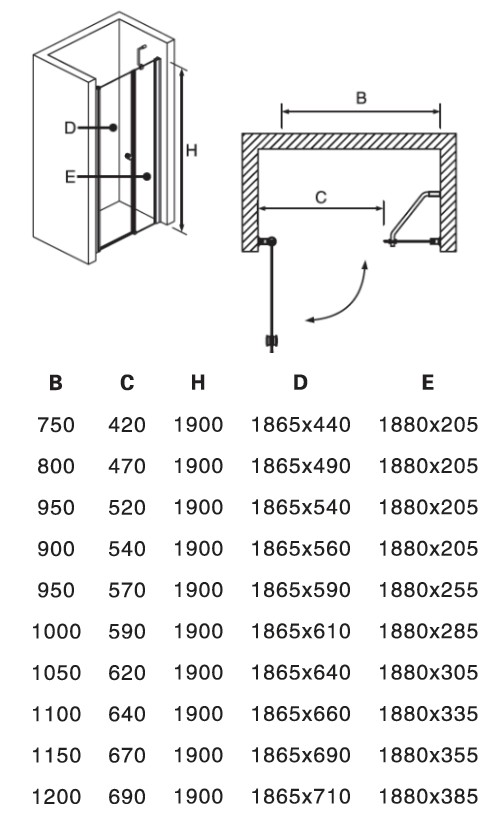 D
E
H
B
C

| B | C | H | D | E |
|---|---|---|---|---|
| 750 | 420 | 1900 | 1865x440 | 1880x205 |
| 800 | 470 | 1900 | 1865x490 | 1880x205 |
| 950 | 520 | 1900 | 1865x540 | 1880x205 |
| 900 | 540 | 1900 | 1865x560 | 1880x205 |
| 950 | 570 | 1900 | 1865x590 | 1880x255 |
| 1000 | 590 | 1900 | 1865x610 | 1880x285 |
| 1050 | 620 | 1900 | 1865x640 | 1880x305 |
| 1100 | 640 | 1900 | 1865x660 | 1880x335 |
| 1150 | 670 | 1900 | 1865x690 | 1880x355 |
| 1200 | 690 | 1900 | 1865x710 | 1880x385 |